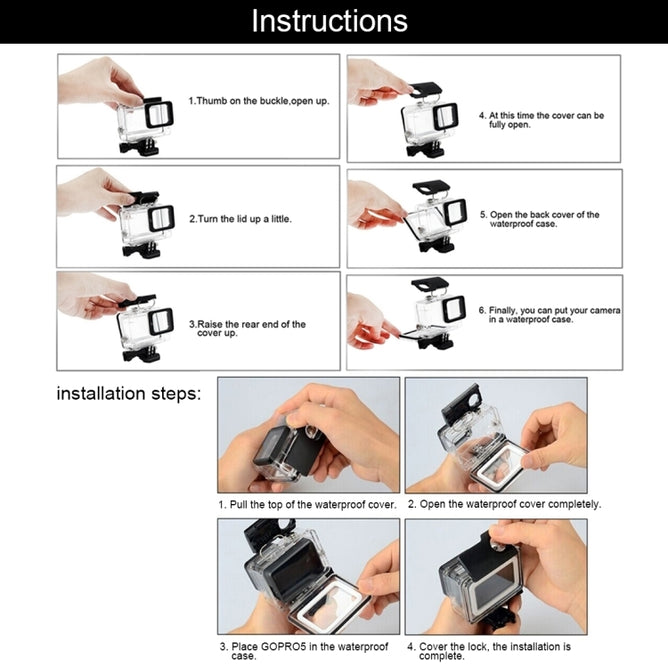 Instructions

1.Thumb on the buckle,open up.

2.Turn the lid up a little.

3.Raise the rear end of the cover up.

4. At this time the cover can be fully open.

5. Open the back cover of the waterproof case.

6. Finally, you can put your camera in a waterproof case.

installation steps:

1. Pull the top of the waterproof cover.

2. Open the waterproof cover completely.

3. Place GOPRO5 in the waterproof case.

4. Cover the lock, the installation is complete.