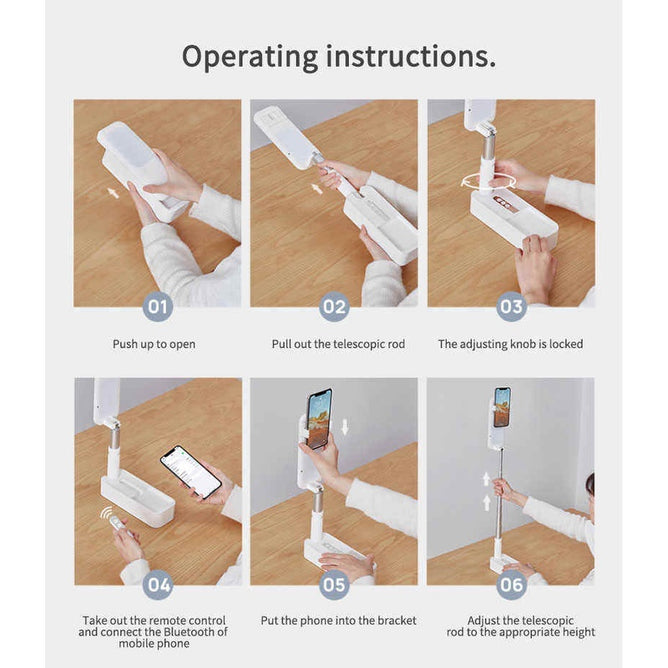 Operating instructions.

01

Push up to open

02

Pull out the telescopic rod

03

The adjusting knob is locked

04

Take out the remote control and connect the Bluetooth of mobile phone

05

Put the phone into the bracket

06

Adjust the telescopic rod to the appropriate height