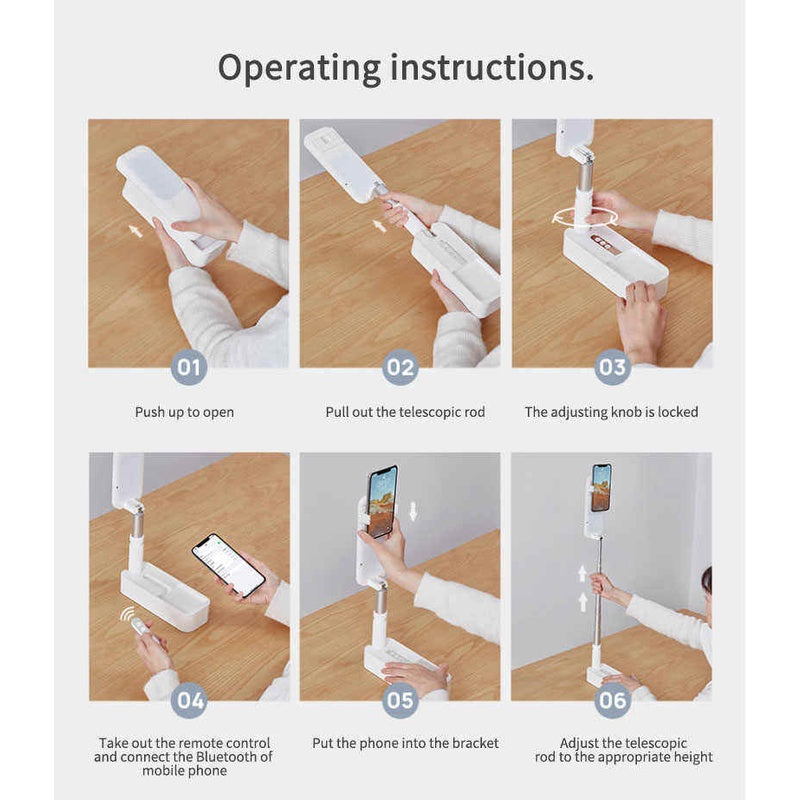 Operating instructions.

01
Push up to open

02
Pull out the telescopic rod

03
The adjusting knob is locked

04
Take out the remote control and connect the Bluetooth of mobile phone

05
Put the phone into the bracket

06
Adjust the telescopic rod to the appropriate height