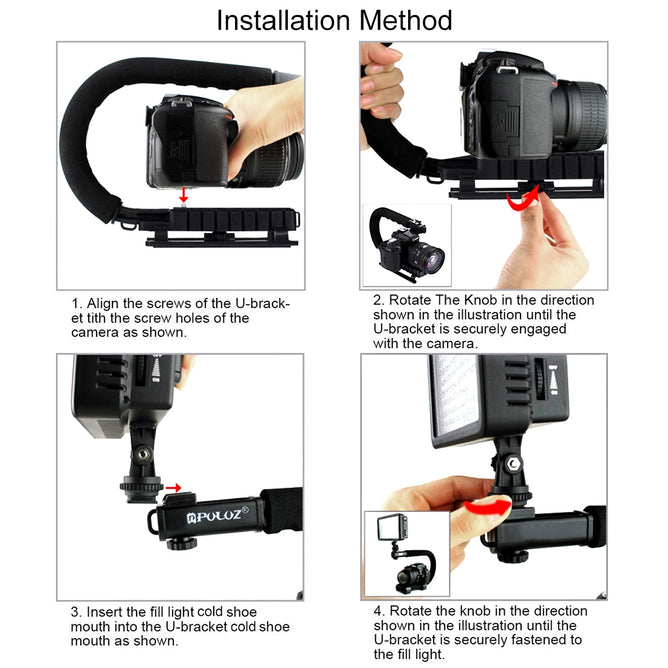 Installation Method

1. Align the screws of the U-bracket tith the screw holes of the camera as shown.

2. Rotate The Knob in the direction shown in the illustration until the U-bracket is securely engaged with the camera.

PULUZ®

3. Insert the fill light cold shoe mouth into the U-bracket cold shoe mouth as shown.

4. Rotate the knob in the direction shown in the illustration until the U-bracket is securely fastened to the fill light.