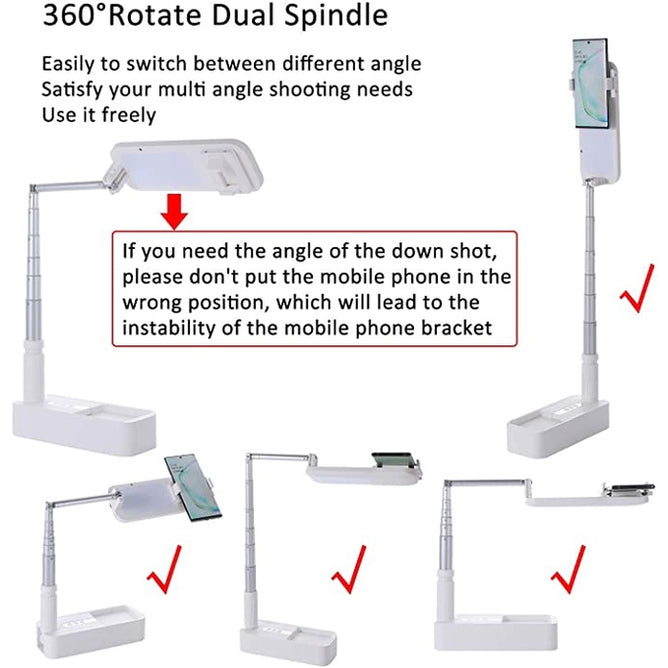 360°Rotate Dual Spindle

Easily to switch between different angle
Satisfy your multi angle shooting needs
Use it freely

If you need the angle of the down shot, please don't put the mobile phone in the wrong position, which will lead to the instability of the mobile phone bracket