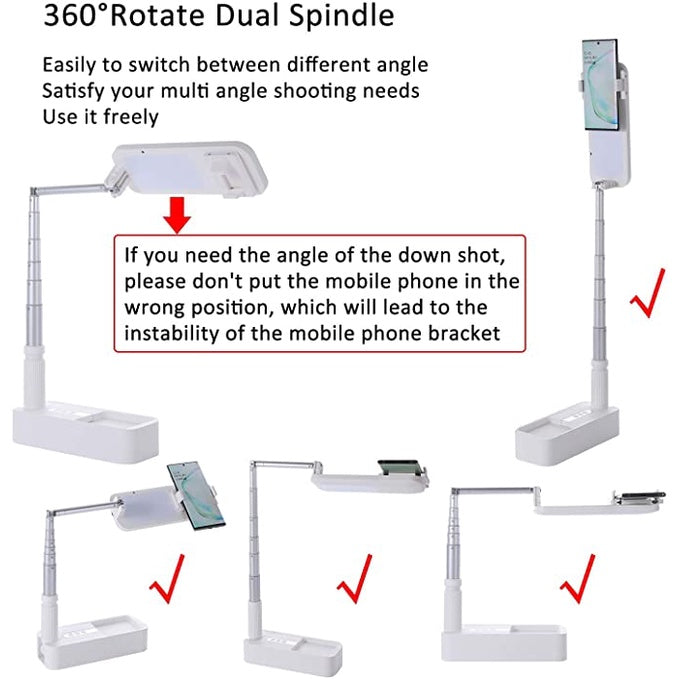 360°Rotate Dual Spindle

Easily to switch between different angle
Satisfy your multi angle shooting needs
Use it freely

If you need the angle of the down shot, please don't put the mobile phone in the wrong position, which will lead to the instability of the mobile phone bracket