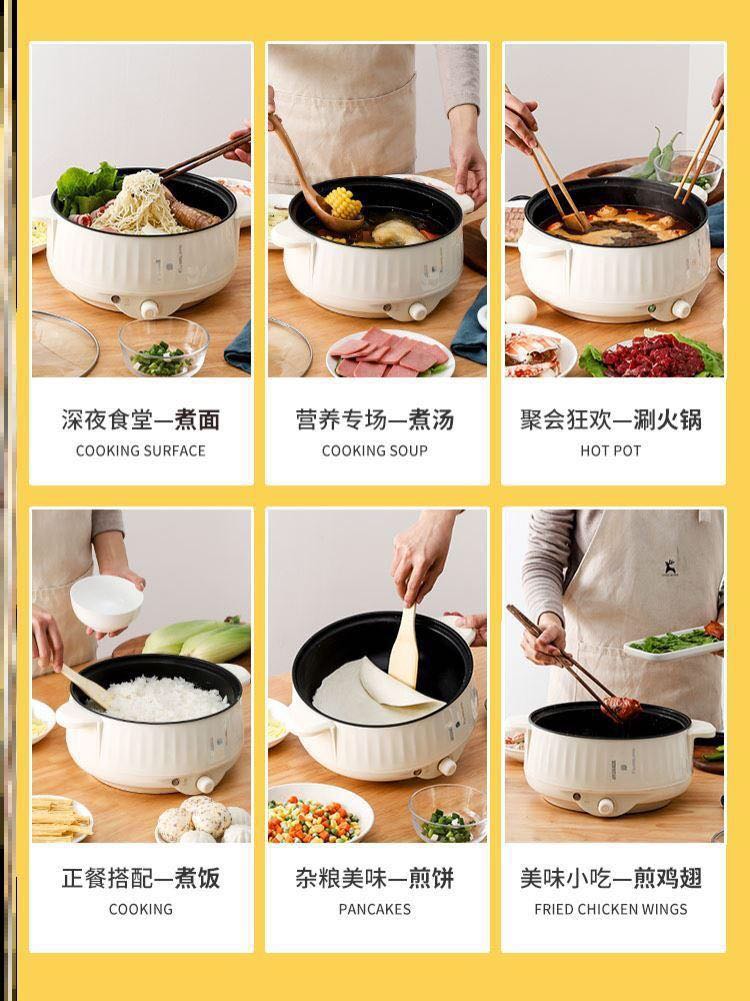 深夜食堂—煮面
COOKING SURFACE

营养专场—煮汤
COOKING SOUP

聚会狂欢—涮火锅
HOT POT

正餐搭配—煮饭
COOKING

杂粮美味—煎饼
PANCAKES

美味小吃—煎鸡翅
FRIED CHICKEN WINGS