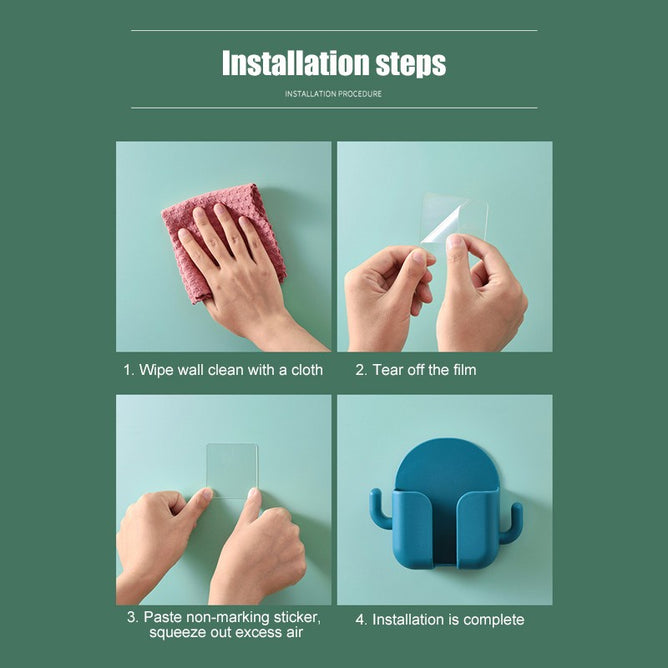 Installation steps

INSTALLATION PROCEDURE

1. Wipe wall clean with a cloth

2. Tear off the film

3. Paste non-marking sticker, squeeze out excess air

4. Installation is complete