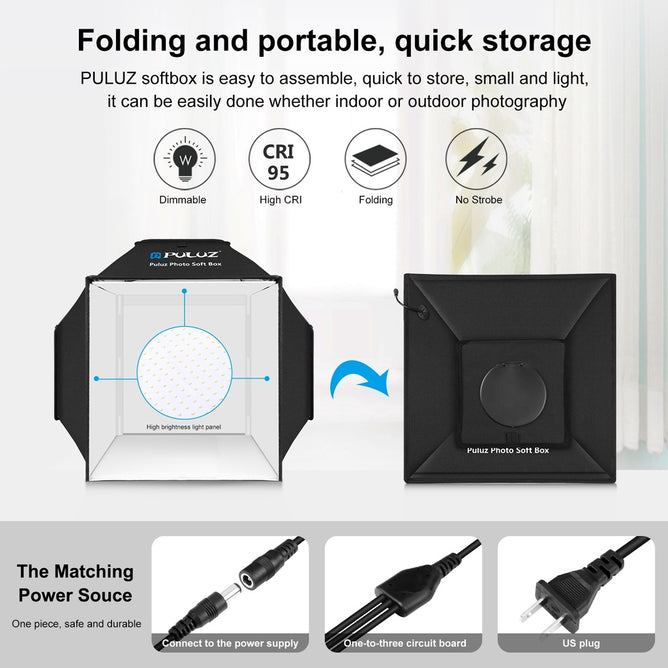 Folding and portable, quick storage

PULUZ softbox is easy to assemble, quick to store, small and light, it can be easily done whether indoor or outdoor photography

W
Dimmable

CRI 95
High CRI

Folding

No Strobe

PULUZ
Puluz Photo Soft Box

High brightness light panel

Puluz Photo Soft Box

The Matching Power Souce

One piece, safe and durable

Connect to the power supply

One-to-three circuit board

US plug